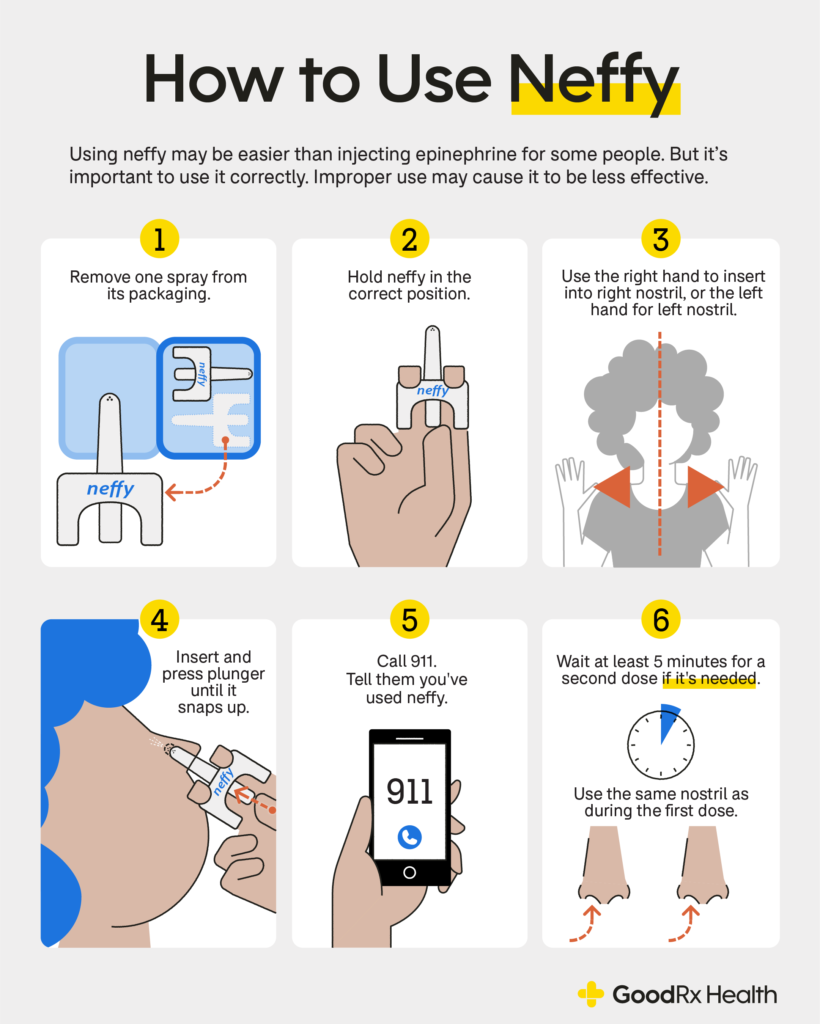 How to Use Neffy

Using neffy may be easier than injecting epinephrine for some people. But it's important to use it correctly. Improper use may cause it to be less effective.

1
Remove one spray from its packaging.

neffy

neffy

2
Hold neffy in the correct position.

neffy

3
Use the right hand to insert into right nostril, or the left hand for left nostril.

4
Insert and press plunger until it snaps up.

neffy

5
Call 911. Tell them you've used neffy.

911

6
Wait at least 5 minutes for a second dose if it's needed.

Use the same nostril as during the first dose.

GoodRx Health